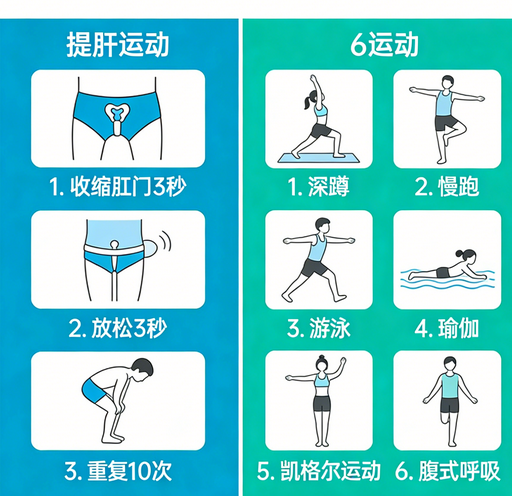 提肝运动

1. 收缩肛门3秒

2. 放松3秒

3. 重复10次

6运动

1. 深蹲

2. 慢跑

3. 游泳

4. 瑜伽

5. 凯格尔运动

6. 腹式呼吸