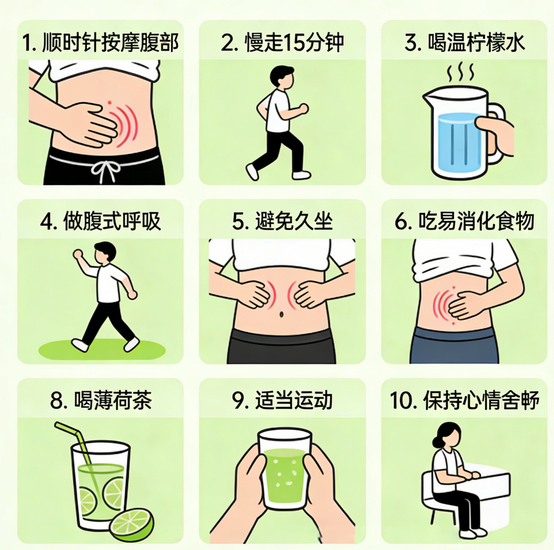 1. 顺时针按摩腹部

2. 慢走15分钟

3. 喝温柠檬水

4. 做腹式呼吸

5. 避免久坐

6. 吃易消化食物

8. 喝薄荷茶

9. 适当运动

10. 保持心情舍畅