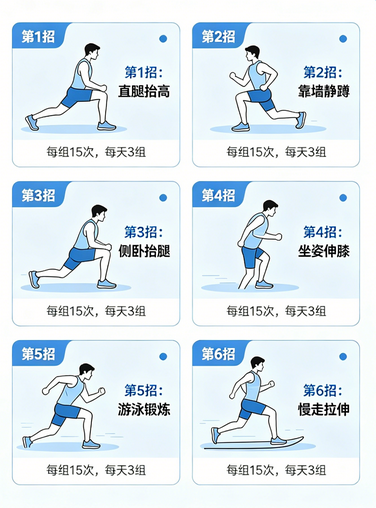 第1招

第1招：
直腿抬高

每组15次，每天3组

第2招

第2招：
靠墙静蹲

每组15次，每天3组

第3招

第3招：
侧卧抬腿

每组15次，每天3组

第4招

第4招：
坐姿伸膝

每组15次，每天3组

第5招

第5招：
游泳锻炼

每组15次，每天3组

第6招

第6招：
慢走拉伸

每组15次，每天3组