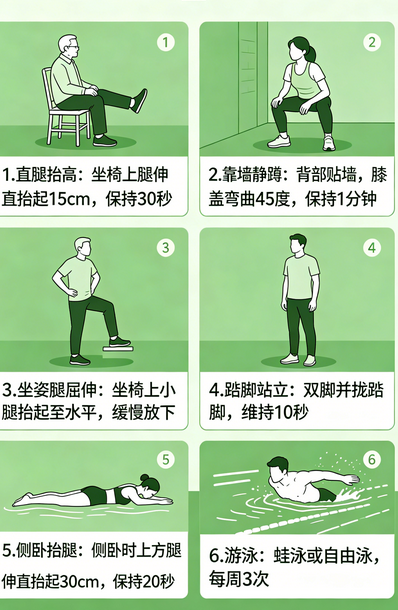 1

1.直腿抬高：坐椅上腿伸直抬起15cm，保持30秒

2

2.靠墙静蹲：背部贴墙，膝盖弯曲45度，保持1分钟

3

3.坐姿腿屈伸：坐椅上小腿抬起至水平，缓慢放下

4

4.踮脚站立：双脚并拢踮脚，维持10秒

5

5.侧卧抬腿：侧卧时上方腿伸直抬起30cm，保持20秒

6

6.游泳：蛙泳或自由泳，每周3次