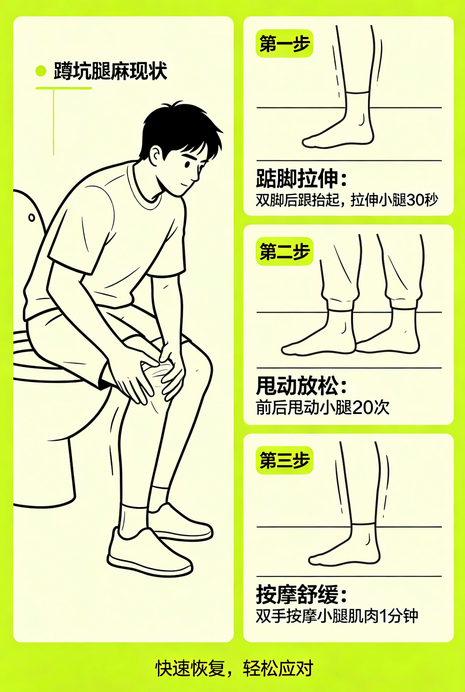 蹲坑腿麻现状

第一步

踮脚拉伸：
双脚后跟抬起，拉伸小腿30秒

第二步

甩动放松：
前后甩动小腿20次

第三步

按摩舒缓：
双手按摩小腿肌肉1分钟

快速恢复，轻松应对