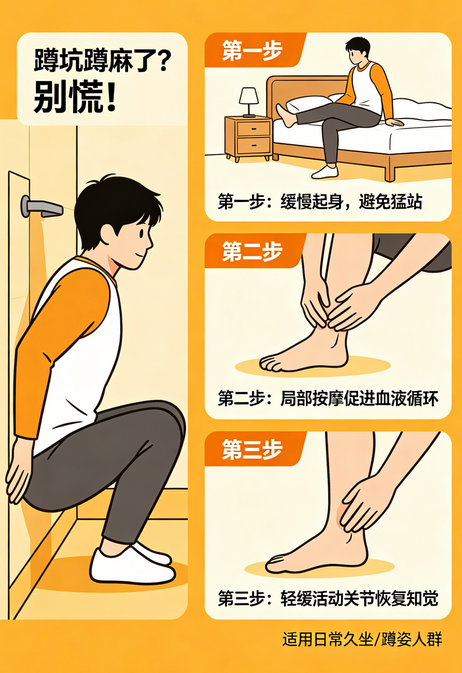 蹲坑蹲麻了？
别慌！

第一步

第一步：缓慢起身，避免猛站

第二步

第二步：局部按摩促进血液循环

第三步

第三步：轻缓活动关节恢复知觉

适用日常久坐/蹲姿人群