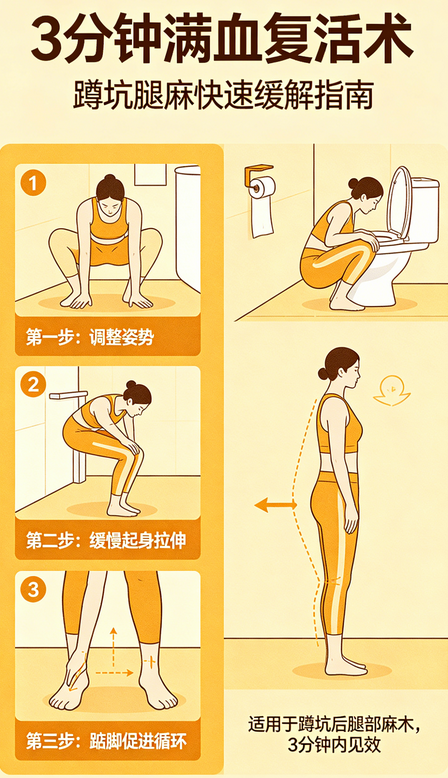 3分钟满血复活术

蹲坑腿麻快速缓解指南

1

第一步：调整姿势

2

第二步：缓慢起身拉伸

3

第三步：踮脚促进循环

适用于蹲坑后腿部麻木，3分钟内见效